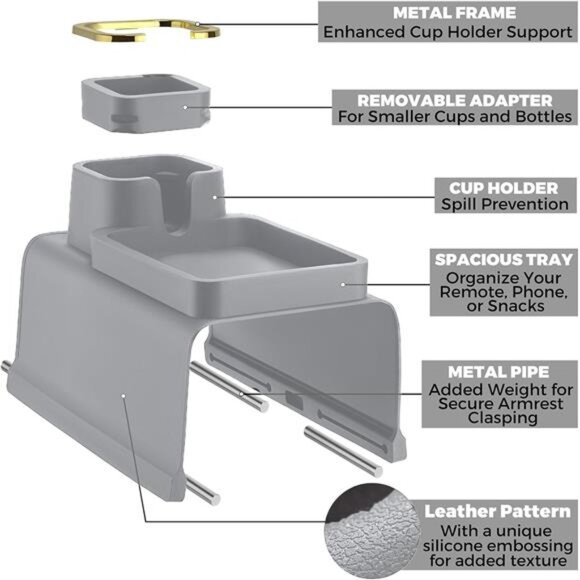 METAL FRAME
Enhanced Cup Holder Support

REMOVABLE ADAPTER
For Smaller Cups and Bottles

CUP HOLDER
Spill Prevention

SPACIOUS TRAY
Organize Your Remote, Phone, or Snacks

METAL PIPE
Added Weight for Secure Armrest Clasping

Leather Pattern
With a unique silicone embossing for added texture